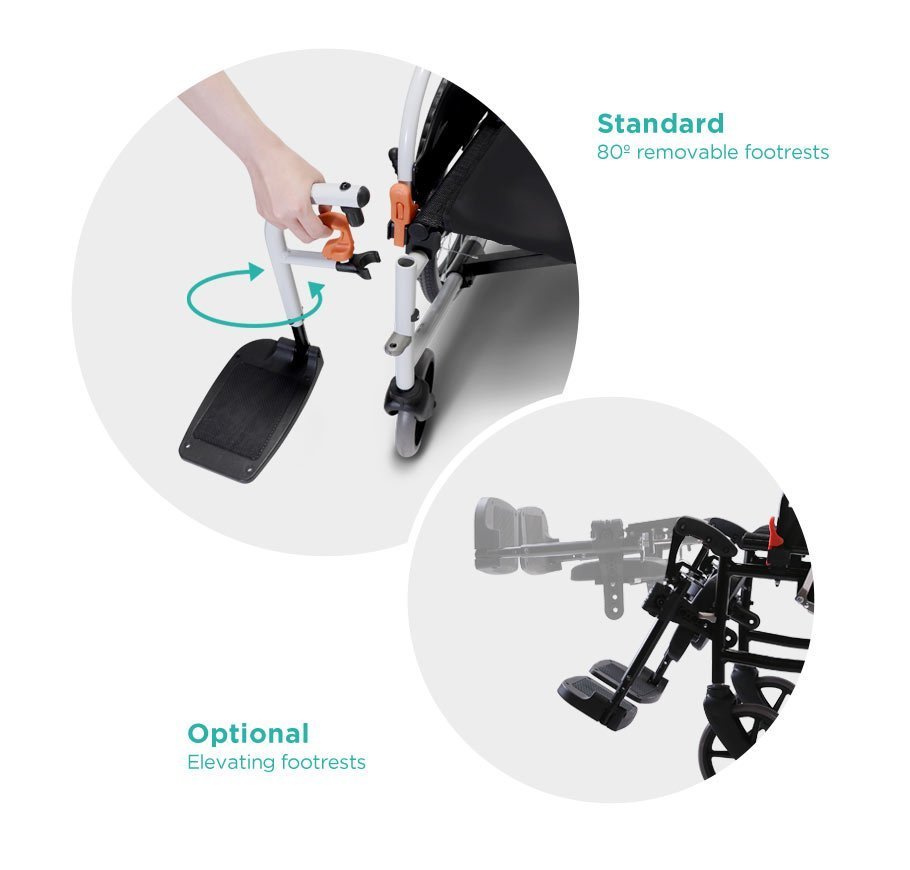 Standard
80º removable footrests

Optional
Elevating footrests